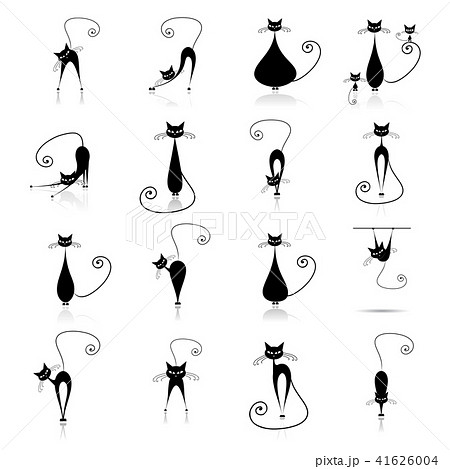 PIXTA

pixta.jp - 41626004