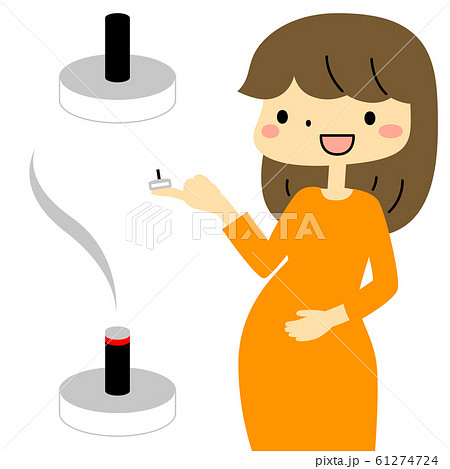 PIXTA

pixta.jp - 61274724