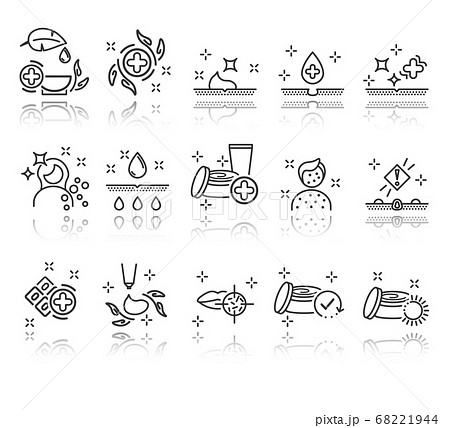 PIXTA

pixta.jp - 68221944