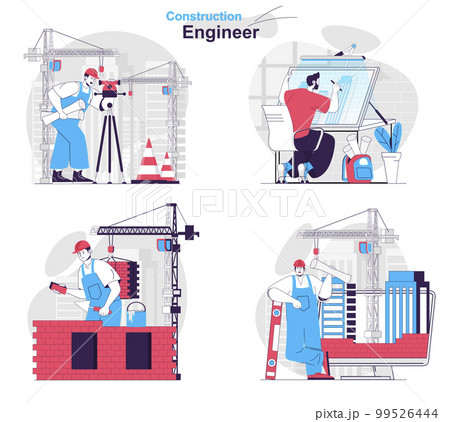 Construction
Engineer

PIXTA

pixta.jp - 99526444