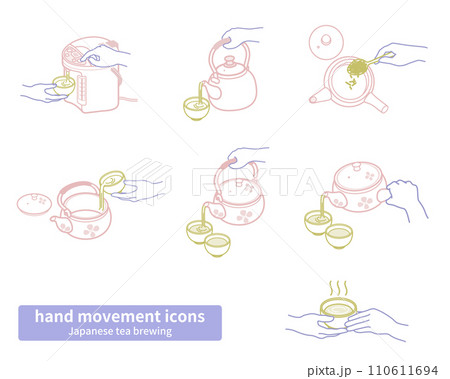 PIXTA

hand movement icons
Japanese tea brewing

pixta.jp - 110611694