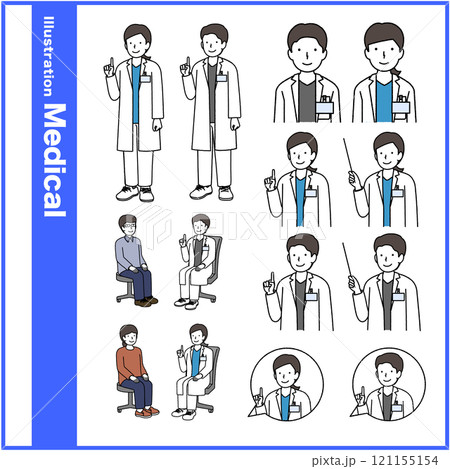 Illustration Medical

PIXTA

pixta.jp - 121155154