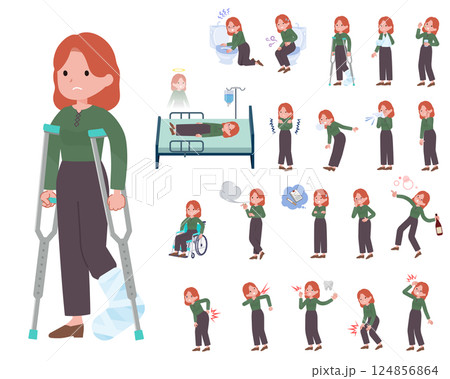 PIXTA

pixta.jp - 124856864