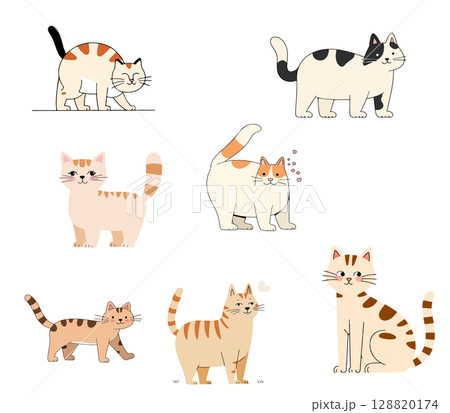 PIXTA

pixta.jp - 128820174