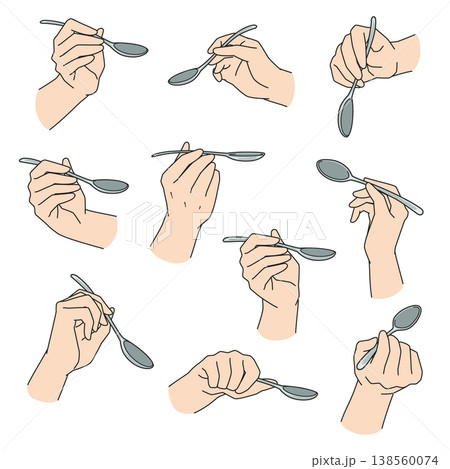 PIXTA

pixta.jp - 138560074